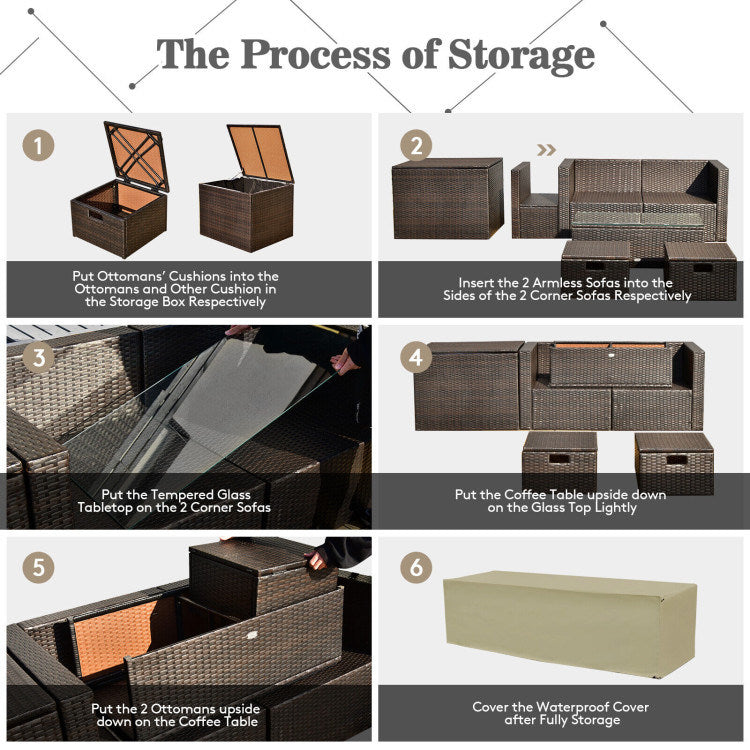 The Process of Storage

1

Put Ottomans' Cushions into the Ottomans and Other Cushion in the Storage Box Respectively

2

Insert the 2 Armless Sofas into the Sides of the 2 Corner Sofas Respectively

3

Put the Tempered Glass Tabletop on the 2 Corner Sofas

4

Put the Coffee Table upside down on the Glass Top Lightly

5

Put the 2 Ottomans upside down on the Coffee Table

6

Cover the Waterproof Cover after Fully Storage