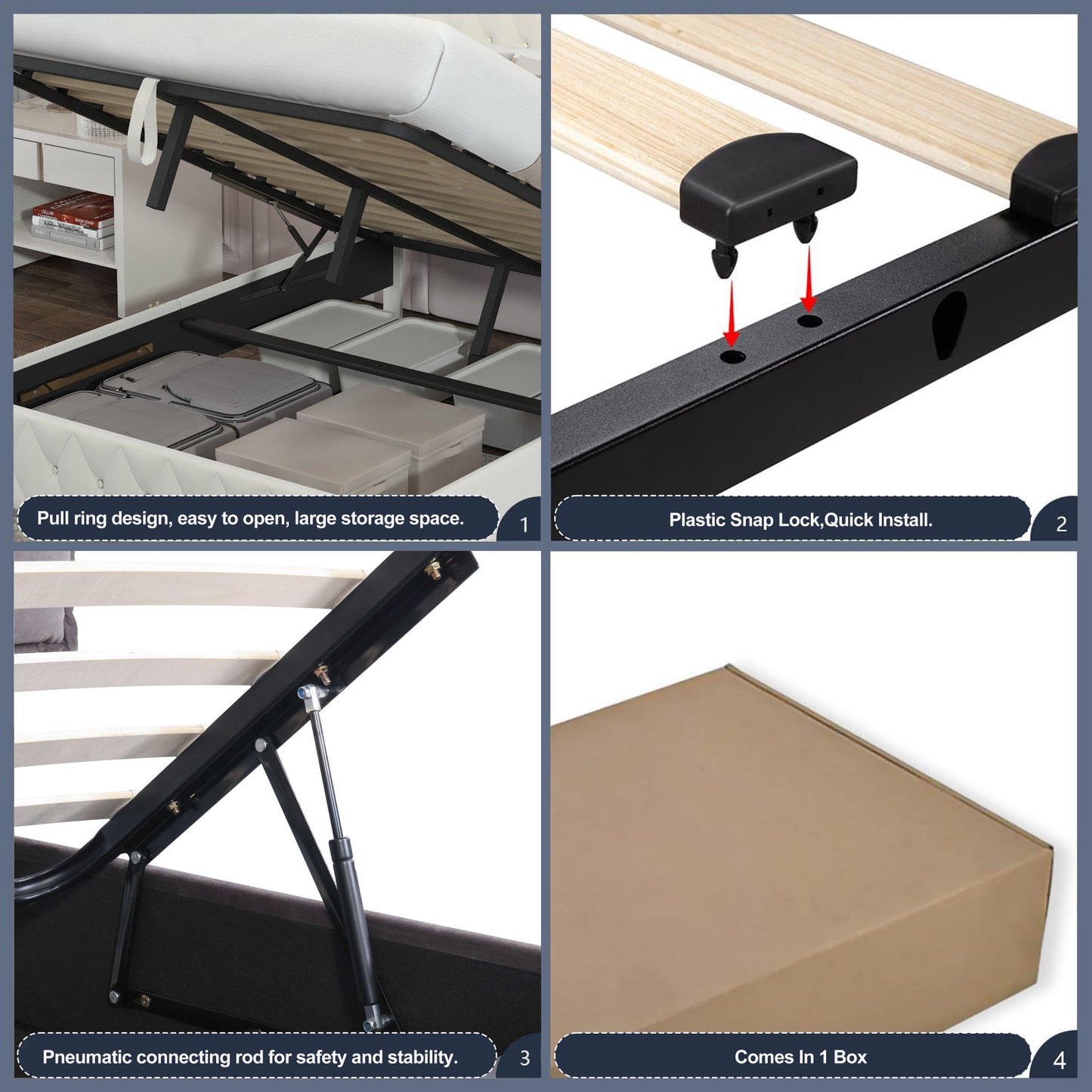 Pull ring design, easy to open, large storage space.
1

Plastic Snap Lock,Quick Install.
2

Pneumatic connecting rod for safety and stability.
3

Comes In 1 Box
4