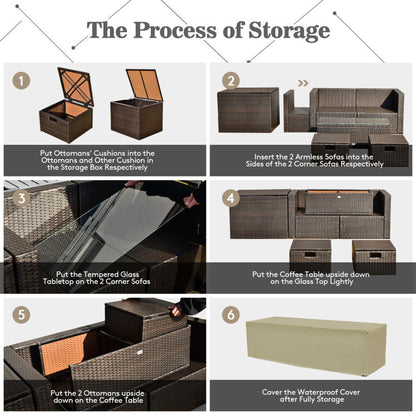 The Process of Storage

1

Put Ottomans' Cushions into the Ottomans and Other Cushion in the Storage Box Respectively

2

Insert the 2 Armless Sofas into the Sides of the 2 Corner Sofas Respectively

3

Put the Tempered Glass Tabletop on the 2 Corner Sofas

4

Put the Coffee Table upside down on the Glass Top Lightly

5

Put the 2 Ottomans upside down on the Coffee Table

6

Cover the Waterproof Cover after Fully Storage